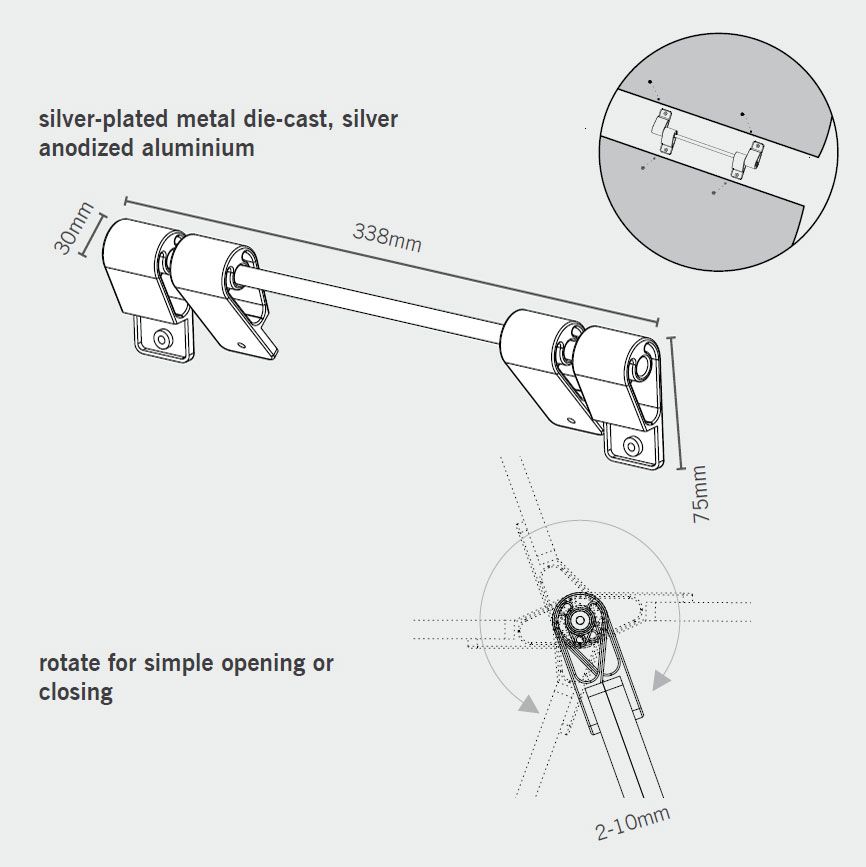 silver-plated metal die-cast, silver anodized aluminium

30mm

338mm

75mm

rotate for simple opening or closing

2-10mm